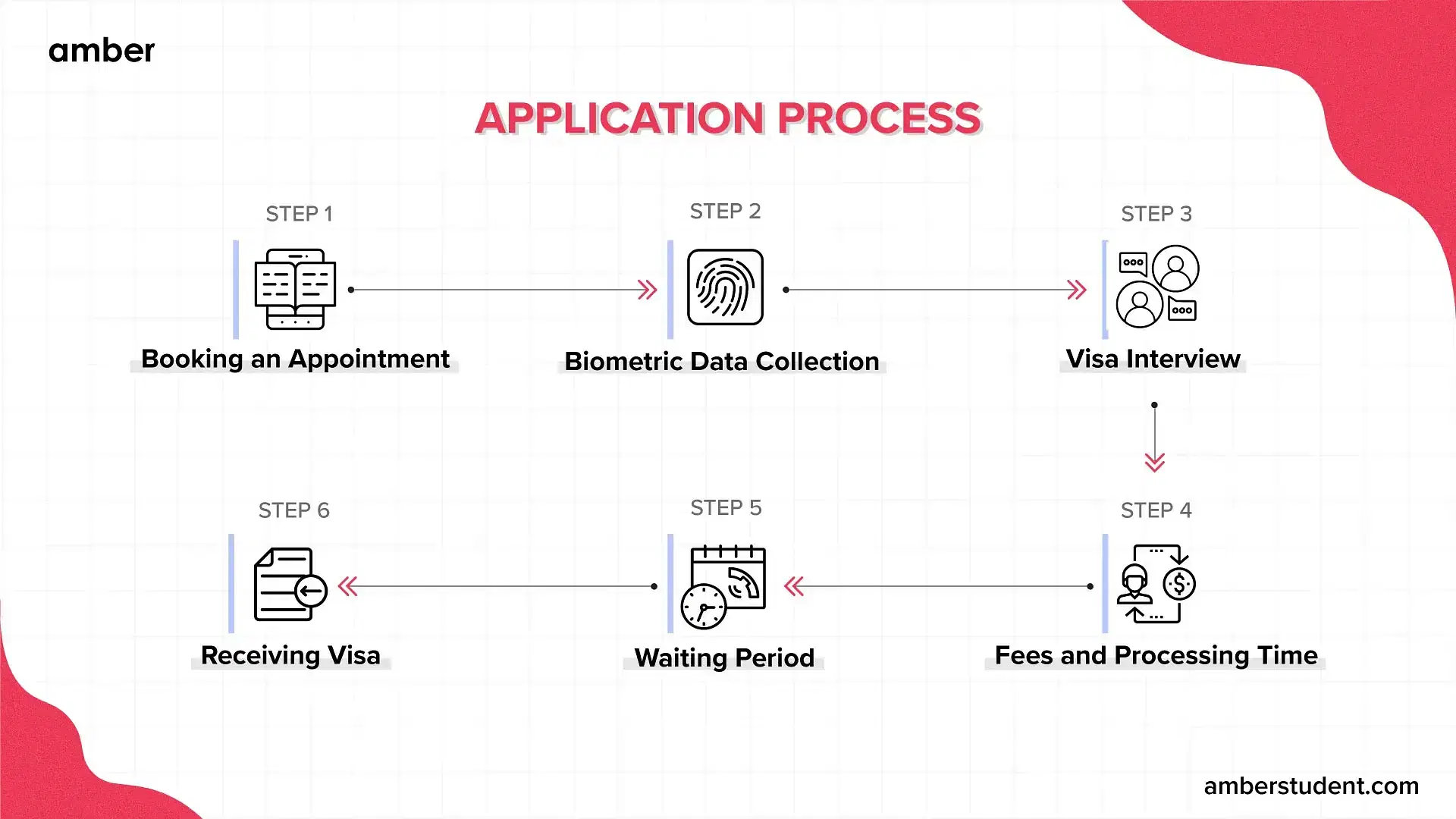 amber

APPLICATION PROCESS

STEP 1
Booking an Appointment

STEP 2
Biometric Data Collection

STEP 3
Visa Interview

STEP 4
Fees and Processing Time

STEP 5
Waiting Period

STEP 6
Receiving Visa

amberstudent.com